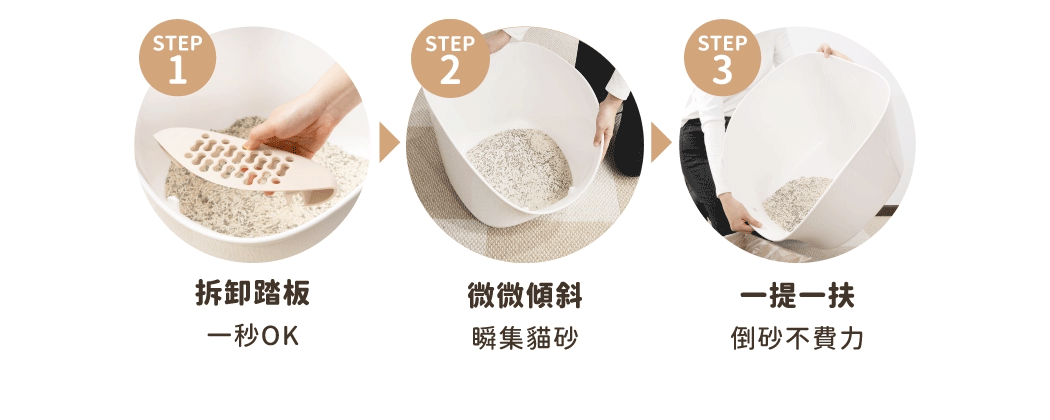 STEP 1

拆卸踏板
一秒OK

STEP 2

微微傾斜
瞬集貓砂

STEP 3

一提一扶
倒砂不費力